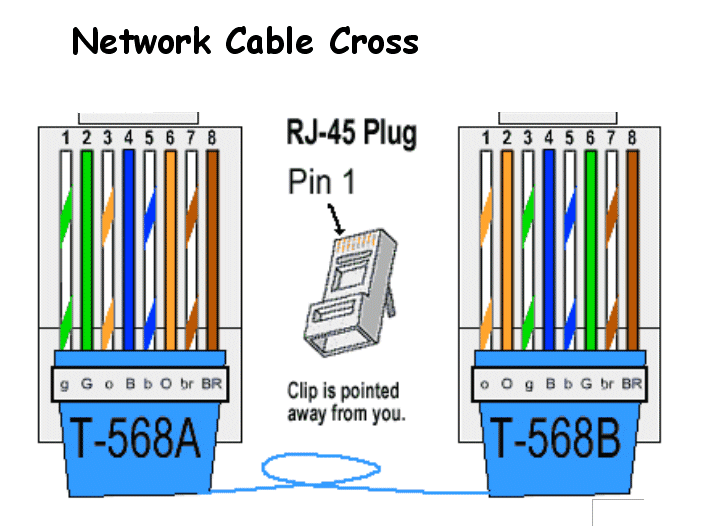 Network Cable Cross

1 2 3 4 5 6 7 8

g G o B b O br BR

T-568A

RJ-45 Plug

Pin 1

Clip is pointed away from you.

1 2 3 4 5 6 7 8

o O g B b G br BR

T-568B